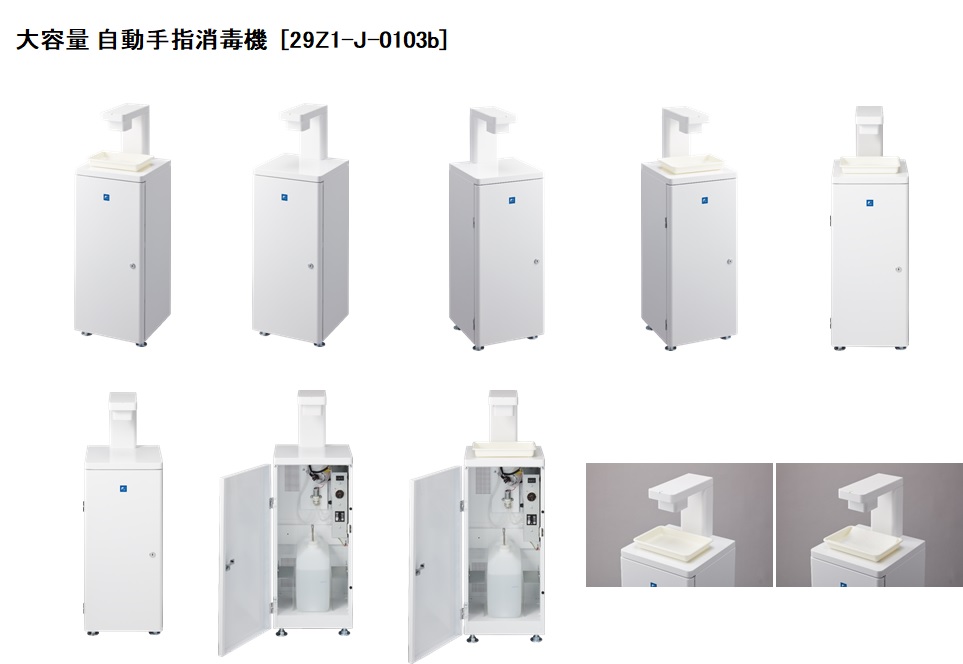 大容量 自動手指消毒機 [29Z1-J-0103b]